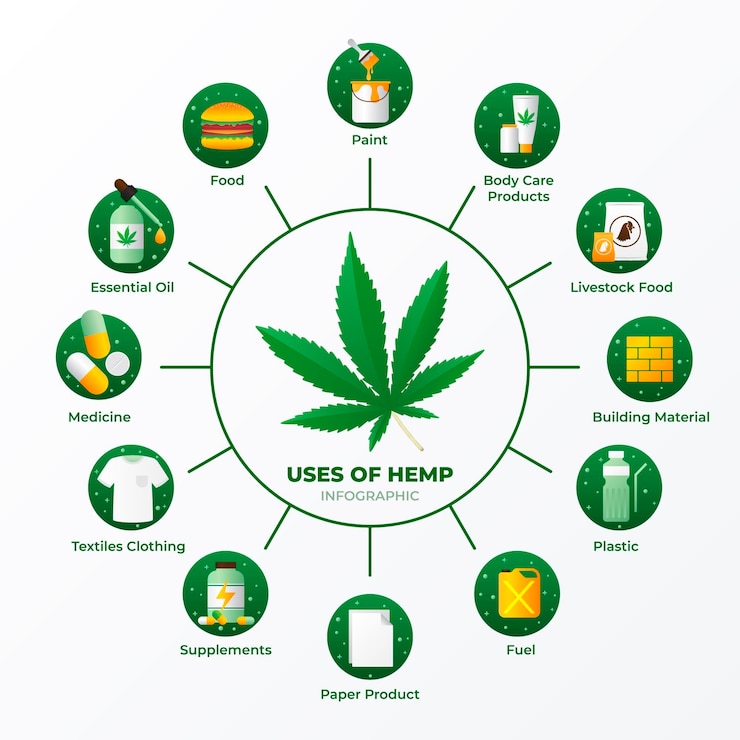 USES OF HEMP
INFOGRAPHIC

Paint

Body Care Products

Livestock Food

Building Material

Plastic

Fuel

Paper Product

Supplements

Textiles Clothing

Medicine

Essential Oil

Food