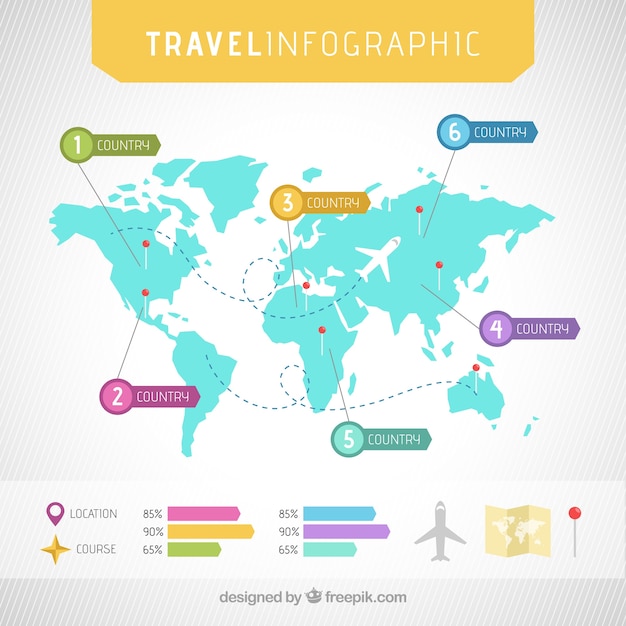 TRAVELINFOGRAPHIC

1 COUNTRY

6 COUNTRY

3 COUNTRY

4 COUNTRY

2 COUNTRY

5 COUNTRY

LOCATION

COURSE

85%
90%
65%

85%
90%
65%

designed by freepik.com