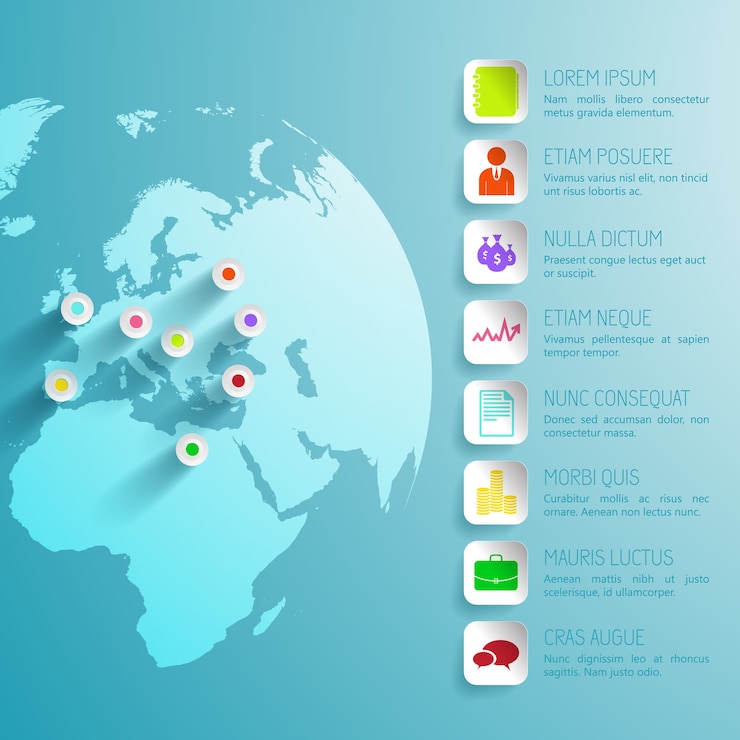 LOREM IPSUM
Nam mollis libero consectetur metus gravida elementum.

ETIAM POSUERE
Vivamus varius nisl elit, non tincid unt risus lobortis ac.

NULLA DICTUM
Praesent congue lectus eget auct or suscipit.

ETIAM NEQUE
Vivamus pellentesque at sapien tempor tempor.

NUNC CONSEQUAT
Donec sed accumsan dolor, non consectetur massa.

MORBI QUIS
Curabitur mollis ac risus nec ornare. Aenean non lectus nunc.

MAURIS LUCTUS
Aenean mattis nibh ut justo scelerisque, id ullamcorper.

CRAS AUGUE
Nunc dignissim leo at rhoncus sagittis. Nam justo odio.