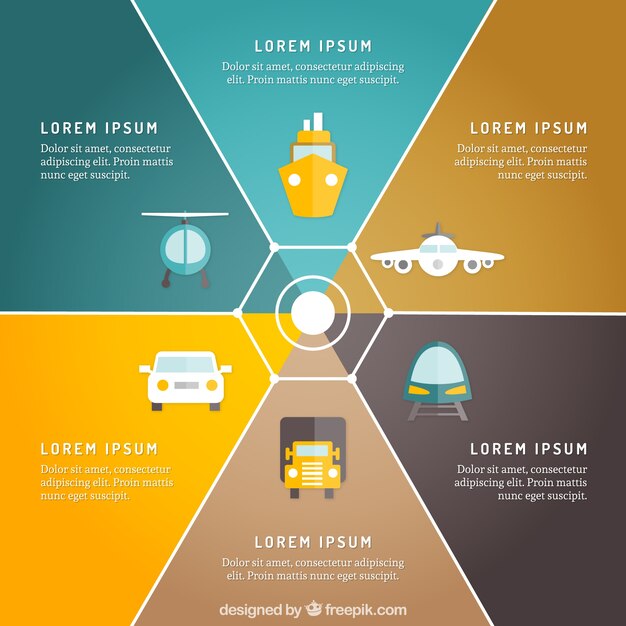 LOREM IPSUM
Dolor sit amet, consectetur adipiscing elit. Proin mattis nunc eget suscipit.

LOREM IPSUM
Dolor sit amet, consectetur adipiscing elit. Proin mattis nunc eget suscipit.

LOREM IPSUM
Dolor sit amet, consectetur adipiscing elit. Proin mattis nunc eget suscipit.

LOREM IPSUM
Dolor sit amet, consectetur adipiscing elit. Proin mattis nunc eget suscipit.

LOREM IPSUM
Dolor sit amet, consectetur adipiscing elit. Proin mattis nunc eget suscipit.

LOREM IPSUM
Dolor sit amet, consectetur adipiscing elit. Proin mattis nunc eget suscipit.

designed by freepik.com