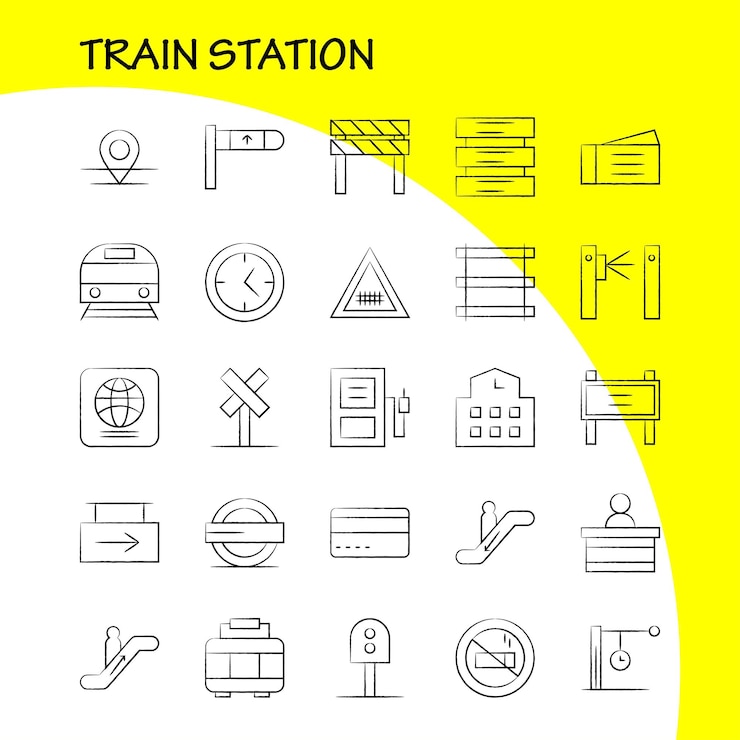 TRAIN STATION