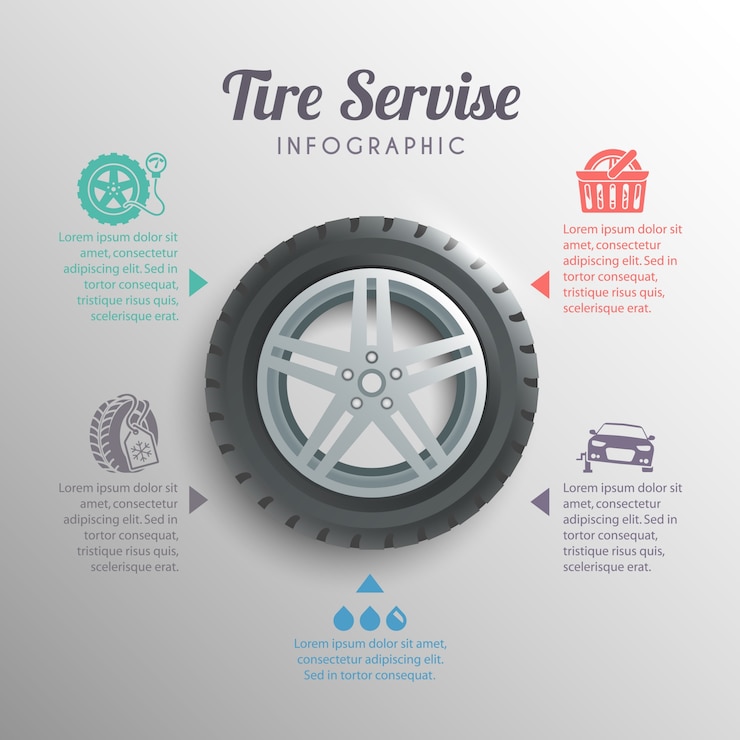 Tire Servise
INFOGRAPHIC

Lorem ipsum dolor sit amet, consectetur adipiscing elit. Sed in tortor consequat, tristique risus quis, scelerisque erat.

Lorem ipsum dolor sit amet, consectetur adipiscing elit. Sed in tortor consequat, tristique risus quis, scelerisque erat.

Lorem ipsum dolor sit amet, consectetur adipiscing elit. Sed in tortor consequat, tristique risus quis, scelerisque erat.

Lorem ipsum dolor sit amet, consectetur adipiscing elit. Sed in tortor consequat, tristique risus quis, scelerisque erat.

Lorem ipsum dolor sit amet, consectetur adipiscing elit. Sed in tortor consequat.