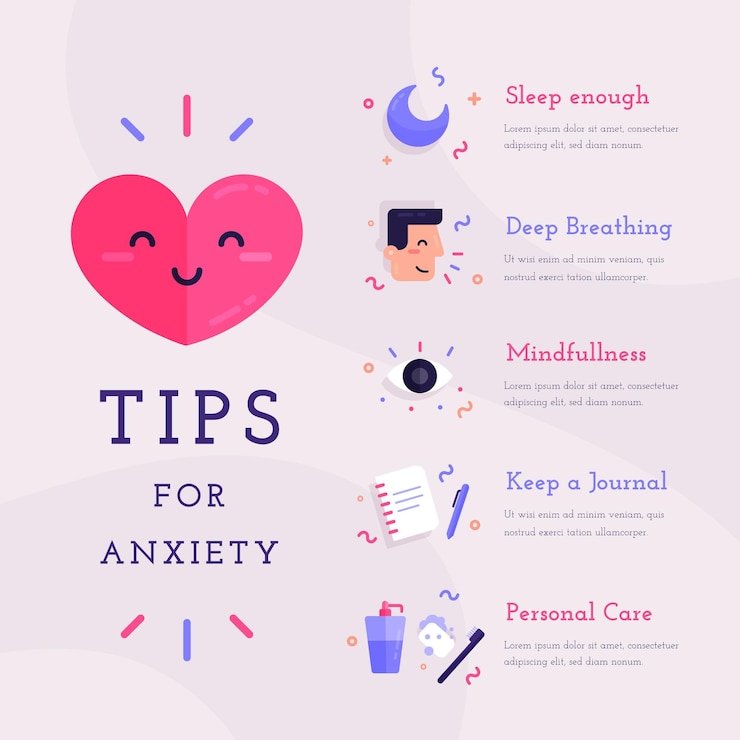 TIPS

FOR

ANXIETY

Sleep enough

Lorem ipsum dolor sit amet, consectetuer adipiscing elit, sed diam nonum.

Deep Breathing

Ut wisi enim ad minim veniam, quis nostrud exerci tation ullamcorper.

Mindfullness

Lorem ipsum dolor sit amet, consectetuer adipiscing elit, sed diam nonum.

Keep a Journal

Ut wisi enim ad minim veniam, quis nostrud exerci tation ullamcorper.

Personal Care

Lorem ipsum dolor sit amet, consectetuer adipiscing elit, sed diam nonum.