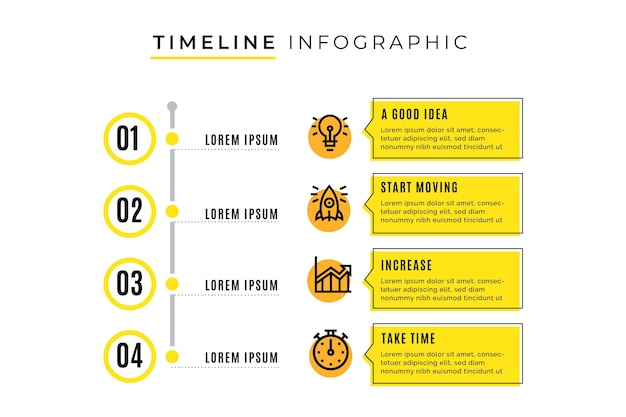 TIMELINE INFOGRAPHIC

01 LOREM IPSUM

A GOOD IDEA
Lorem ipsum dolor sit amet, consectetuer adipiscing elit, sed diam nonummy nibh euismod tincidunt ut

02 LOREM IPSUM

START MOVING
Lorem ipsum dolor sit amet, consectetuer adipiscing elit, sed diam nonummy nibh euismod tincidunt ut

03 LOREM IPSUM

INCREASE
Lorem ipsum dolor sit amet, consectetuer adipiscing elit, sed diam nonummy nibh euismod tincidunt ut

04 LOREM IPSUM

TAKE TIME
Lorem ipsum dolor sit amet, consectetuer adipiscing elit, sed diam nonummy nibh euismod tincidunt ut