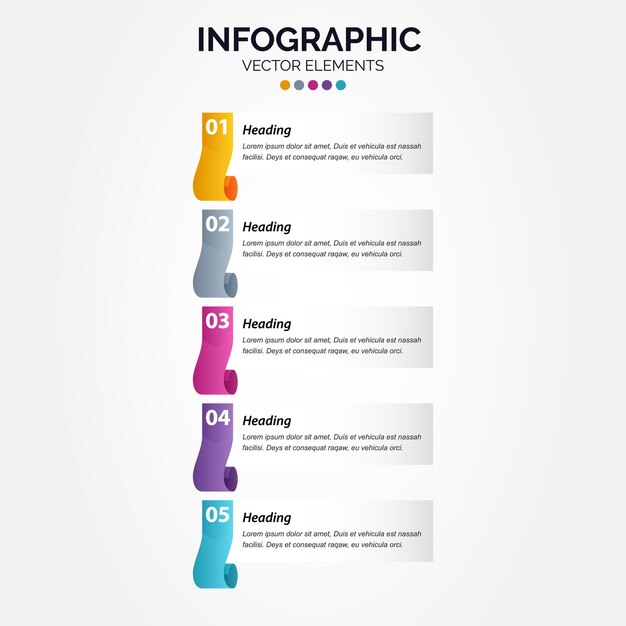 INFOGRAPHIC
VECTOR ELEMENTS

01
Heading
Lorem ipsum dolor sit amet, Duis et vehicula est nassah facilisi. Deys et consequat raqaw, eu vehicula orci.

02
Heading
Lorem ipsum dolor sit amet, Duis et vehicula est nassah facilisi. Deys et consequat raqaw, eu vehicula orci.

03
Heading
Lorem ipsum dolor sit amet, Duis et vehicula est nassah facilisi. Deys et consequat raqaw, eu vehicula orci.

04
Heading
Lorem ipsum dolor sit amet, Duis et vehicula est nassah facilisi. Deys et consequat raqaw, eu vehicula orci.

05
Heading
Lorem ipsum dolor sit amet, Duis et vehicula est nassah facilisi. Deys et consequat raqaw, eu vehicula orci.