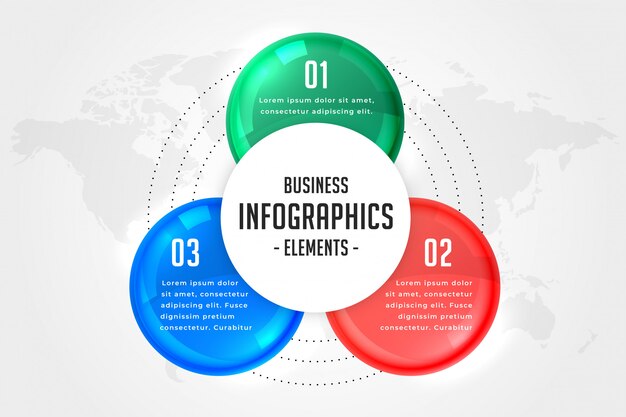 01

Lorem ipsum dolor sit amet, consectetur adipiscing elit.

BUSINESS
INFOGRAPHICS
- ELEMENTS -

03

Lorem ipsum dolor sit amet, consectetur adipiscing elit. Fusce dignissim pretium consectetur. Curabitur

02

Lorem ipsum dolor sit amet, consectetur adipiscing elit. Fusce dignissim pretium consectetur. Curabitur