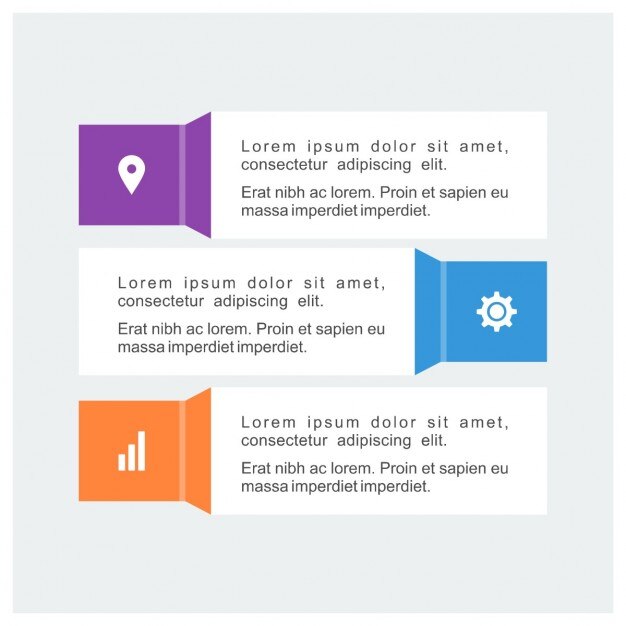 Lorem ipsum dolor sit amet, consectetur adipiscing elit.

Erat nibh ac lorem. Proin et sapien eu massa imperdiet imperdiet.

Lorem ipsum dolor sit amet, consectetur adipiscing elit.

Erat nibh ac lorem. Proin et sapien eu massa imperdiet imperdiet.

Lorem ipsum dolor sit amet, consectetur adipiscing elit.

Erat nibh ac lorem. Proin et sapien eu massa imperdiet imperdiet.