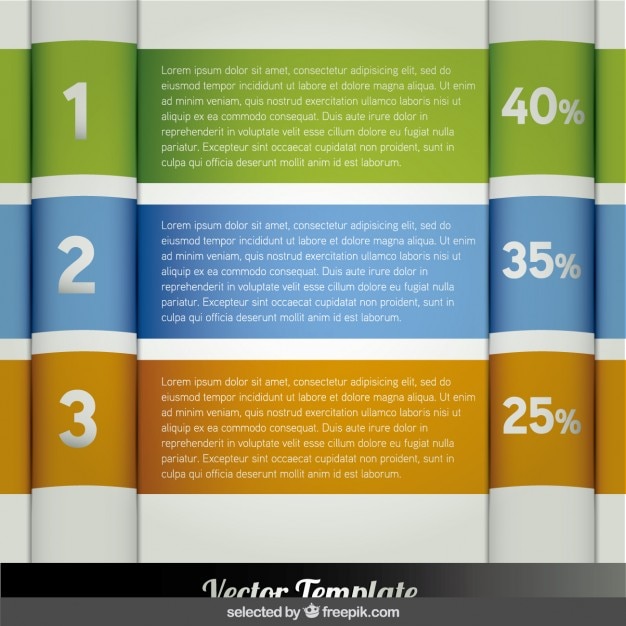 1

Lorem ipsum dolor sit amet, consectetur adipisicing elit, sed do eiusmod tempor incididunt ut labore et dolore magna aliqua. Ut enim ad minim veniam, quis nostrud exercitation ullamco laboris nisi ut aliquip ex ea commodo consequat. Duis aute irure dolor in reprehenderit in voluptate velit esse cillum dolore eu fugiat nulla pariatur. Excepteur sint occaecat cupidatat non proident, sunt in culpa qui officia deserunt mollit anim id est laborum.

40%

2

Lorem ipsum dolor sit amet, consectetur adipisicing elit, sed do eiusmod tempor incididunt ut labore et dolore magna aliqua. Ut enim ad minim veniam, quis nostrud exercitation ullamco laboris nisi ut aliquip ex ea commodo consequat. Duis aute irure dolor in reprehenderit in voluptate velit esse cillum dolore eu fugiat nulla pariatur. Excepteur sint occaecat cupidatat non proident, sunt in culpa qui officia deserunt mollit anim id est laborum.

35%

3

Lorem ipsum dolor sit amet, consectetur adipisicing elit, sed do eiusmod tempor incididunt ut labore et dolore magna aliqua. Ut enim ad minim veniam, quis nostrud exercitation ullamco laboris nisi ut aliquip ex ea commodo consequat. Duis aute irure dolor in reprehenderit in voluptate velit esse cillum dolore eu fugiat nulla pariatur. Excepteur sint occaecat cupidatat non proident, sunt in culpa qui officia deserunt mollit anim id est laborum.

25%

Vector Template

selected by freepik.com