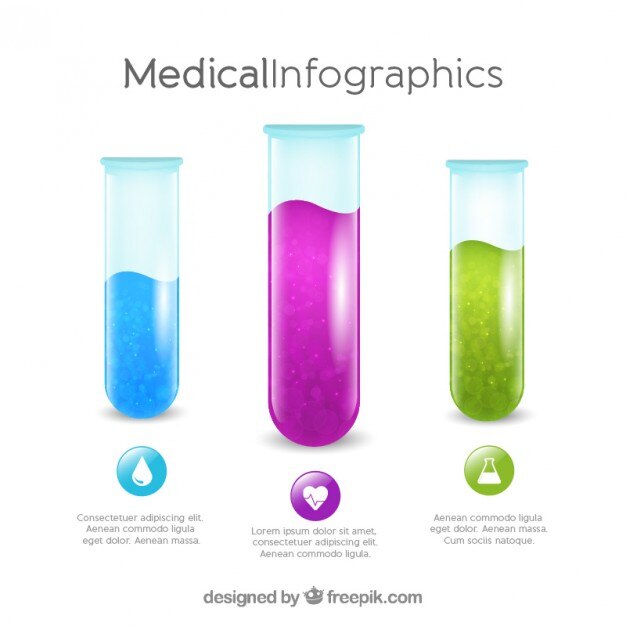 MedicalInfographics

Consectetuer adipiscing elit. Aenean commodo ligula eget dolor. Aenean massa.

Lorem ipsum dolor sit amet, consectetuer adipiscing elit. Aenean commodo ligula.

Aenean commodo ligula eget dolor. Aenean massa. Cum sociis natoque.

designed by freepik.com