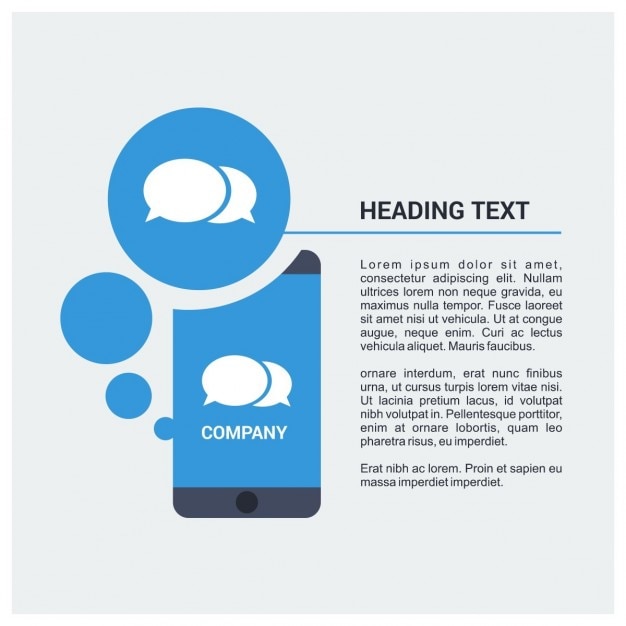 HEADING TEXT

Lorem ipsum dolor sit amet, consectetur adipiscing elit. Nullam ultrices lorem non neque gravida, eu maximus nulla tempor. Fusce laoreet sit amet nisi ut vehicula. Ut at congue augue, neque enim. Curi ac lectus vehicula aliquet. Mauris faucibus.

ornare interdum, erat nunc finibus urna, ut cursus turpis lorem vitae nisi. Ut lacinia pretium lacus, id volutpat nibh volutpat in. Pellentesque porttitor, enim at ornare lobortis, quam leo pharetra risus, eu imperdiet.

Erat nibh ac lorem. Proin et sapien eu massa imperdiet imperdiet.

COMPANY