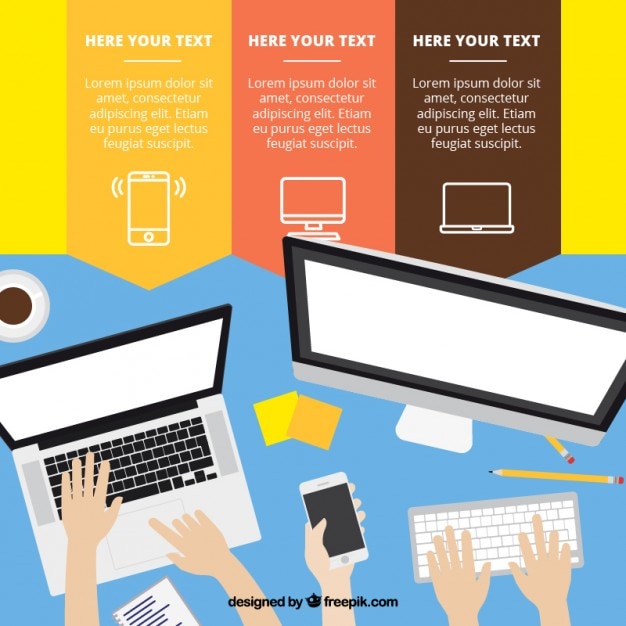 HERE YOUR TEXT

Lorem ipsum dolor sit amet, consectetur adipiscing elit. Etiam eu purus eget lectus feugiat suscipit.

HERE YOUR TEXT

Lorem ipsum dolor sit amet, consectetur adipiscing elit. Etiam eu purus eget lectus feugiat suscipit.

HERE YOUR TEXT

Lorem ipsum dolor sit amet, consectetur adipiscing elit. Etiam eu purus eget lectus feugiat suscipit.

designed by freepik.com