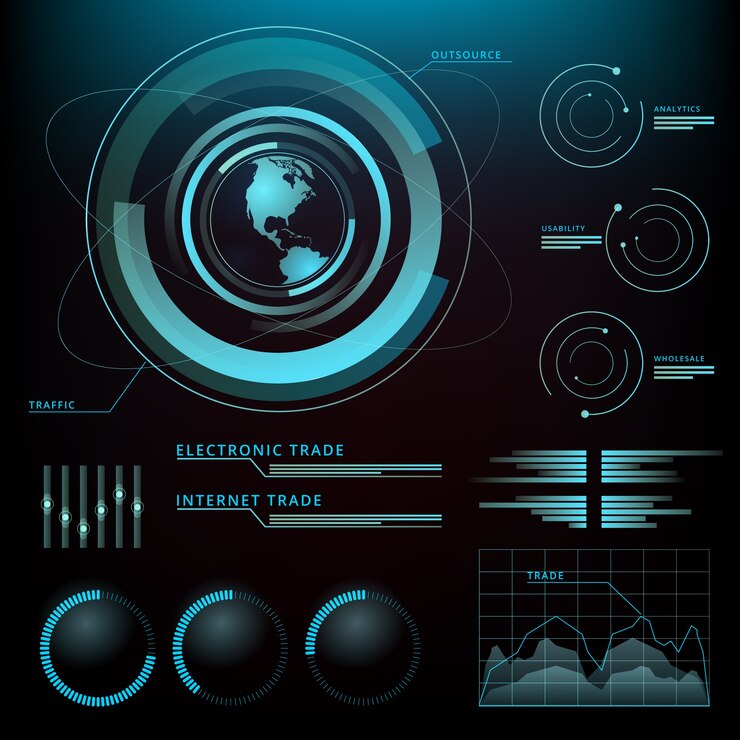 OUTSOURCE

ANALYTICS

USABILITY

WHOLESALE

TRAFFIC

ELECTRONIC TRADE

INTERNET TRADE

TRADE