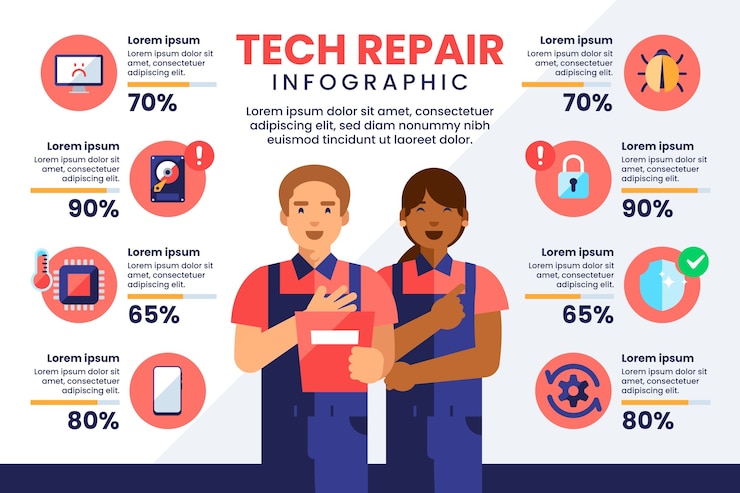 TECH REPAIR
INFOGRAPHIC

Lorem ipsum dolor sit amet, consectetuer adipiscing elit, sed diam nonummy nibh euismod tincidunt ut laoreet dolor.

Lorem ipsum
Lorem ipsum dolor sit amet, consectetuer adipiscing elit.
70%

Lorem ipsum
Lorem ipsum dolor sit amet, consectetuer adipiscing elit.
90%

Lorem ipsum
Lorem ipsum dolor sit amet, consectetuer adipiscing elit.
65%

Lorem ipsum
Lorem ipsum dolor sit amet, consectetuer adipiscing elit.
80%

Lorem ipsum
Lorem ipsum dolor sit amet, consectetuer adipiscing elit.
70%

Lorem ipsum
Lorem ipsum dolor sit amet, consectetuer adipiscing elit.
90%

Lorem ipsum
Lorem ipsum dolor sit amet, consectetuer adipiscing elit.
65%

Lorem ipsum
Lorem ipsum dolor sit amet, consectetuer adipiscing elit.
80%