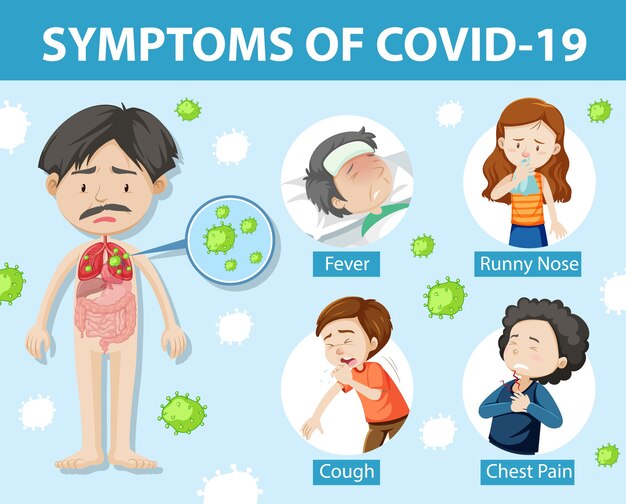 SYMPTOMS OF COVID-19

Fever

Runny Nose

Cough

Chest Pain