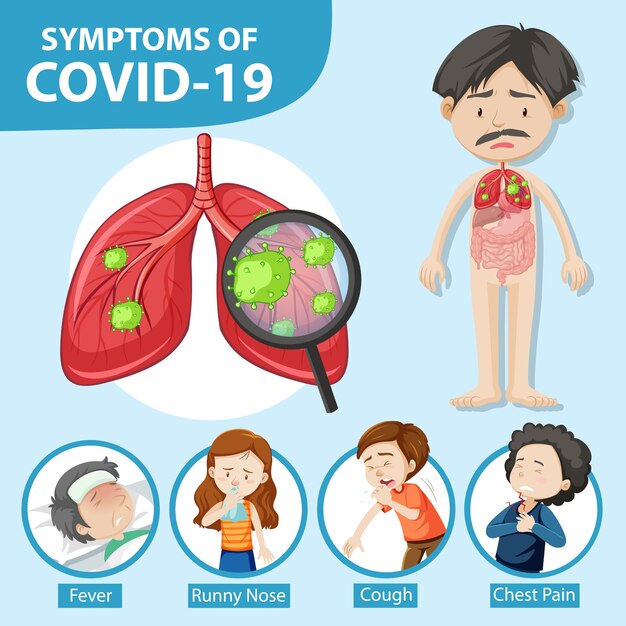 SYMPTOMS OF
COVID-19

Fever

Runny Nose

Cough

Chest Pain