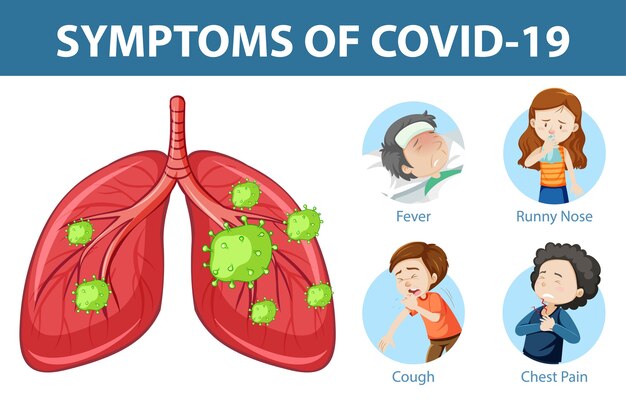 SYMPTOMS OF COVID-19

Fever

Runny Nose

Cough

Chest Pain