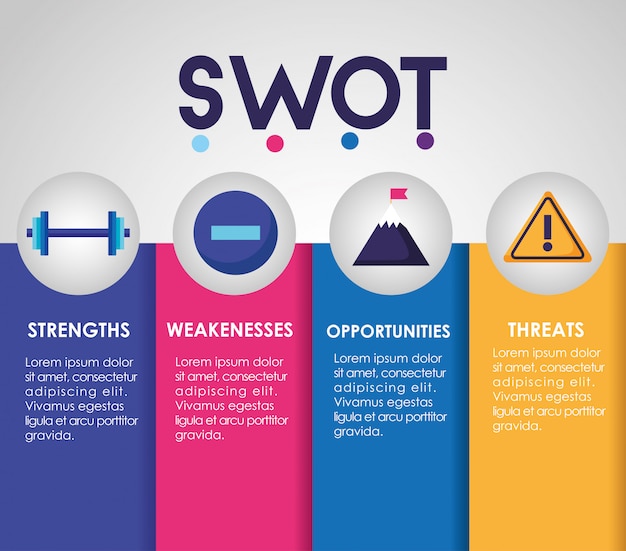 SWOT

STRENGTHS

Lorem ipsum dolor sit amet, consectetur adipiscing elit. Vivamus egestas ligula et arcu porttitor gravida.

WEAKENESSES

Lorem ipsum dolor sit amet, consectetur adipiscing elit. Vivamus egestas ligula et arcu porttitor gravida.

OPPORTUNITIES

Lorem ipsum dolor sit amet, consectetur adipiscing elit. Vivamus egestas ligula et arcu porttitor gravida.

THREATS

Lorem ipsum dolor sit amet, consectetur adipiscing elit. Vivamus egestas ligula et arcu porttitor gravida.