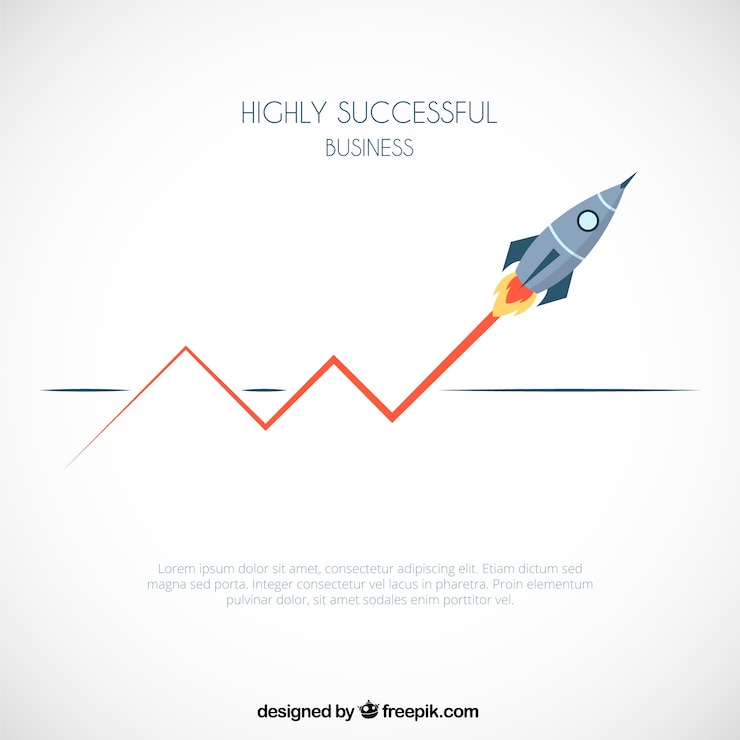 HIGHLY SUCCESSFUL
BUSINESS

Lorem ipsum dolor sit amet, consectetur adipiscing elit. Etiam dictum sed magna sed porta. Integer consectetur vel lacus in pharetra. Proin elementum pulvinar dolor, sit amet sodales enim porttitor vel.

designed by freepik.com