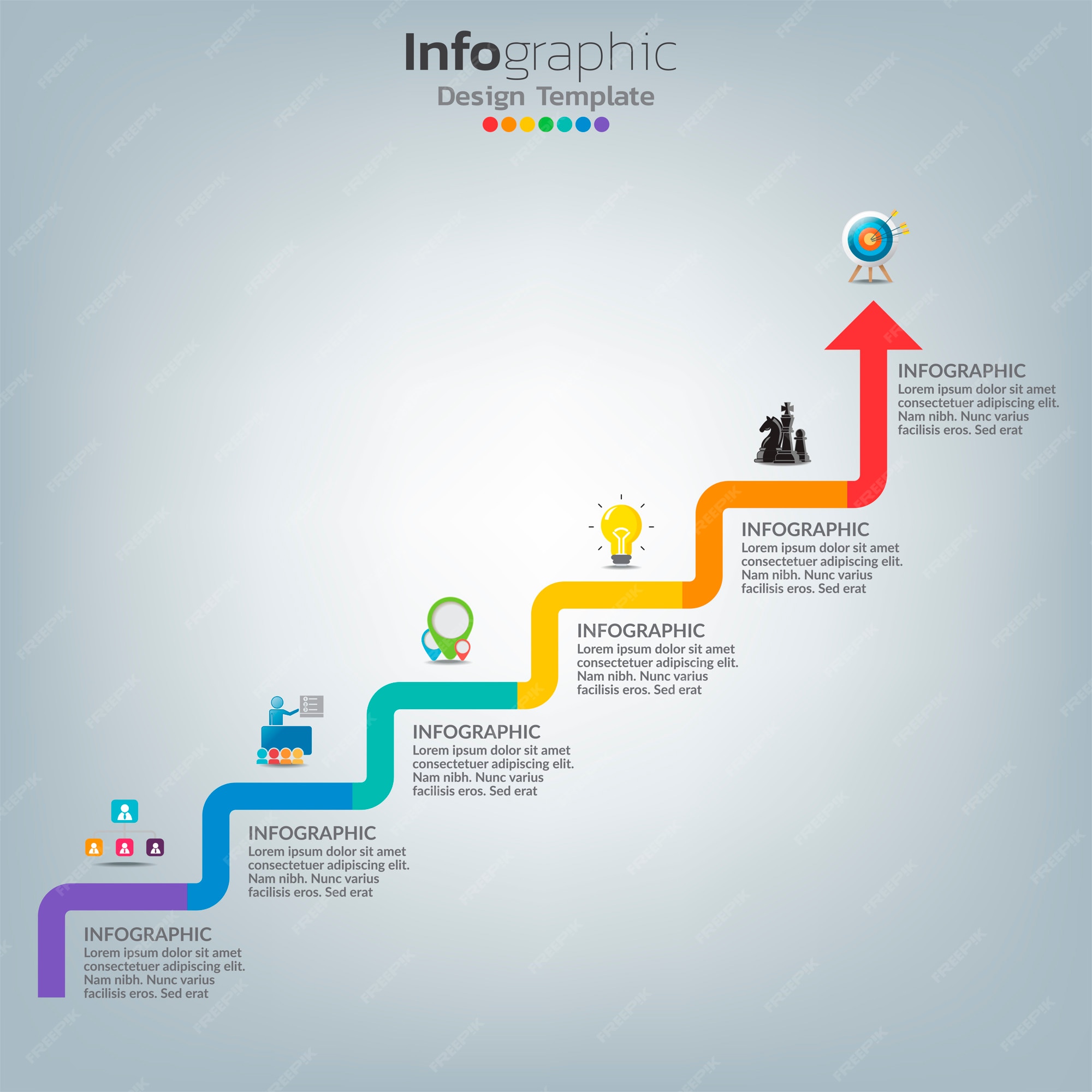 Infographic
Design Template

INFOGRAPHIC
Lorem ipsum dolor sit amet consectetuer adipiscing elit. Nam nibh. Nunc varius facilisis eros. Sed erat

INFOGRAPHIC
Lorem ipsum dolor sit amet consectetuer adipiscing elit. Nam nibh. Nunc varius facilisis eros. Sed erat

INFOGRAPHIC
Lorem ipsum dolor sit amet consectetuer adipiscing elit. Nam nibh. Nunc varius facilisis eros. Sed erat

INFOGRAPHIC
Lorem ipsum dolor sit amet consectetuer adipiscing elit. Nam nibh. Nunc varius facilisis eros. Sed erat

INFOGRAPHIC
Lorem ipsum dolor sit amet consectetuer adipiscing elit. Nam nibh. Nunc varius facilisis eros. Sed erat

INFOGRAPHIC
Lorem ipsum dolor sit amet consectetuer adipiscing elit. Nam nibh. Nunc varius facilisis eros. Sed erat

FREEPIK