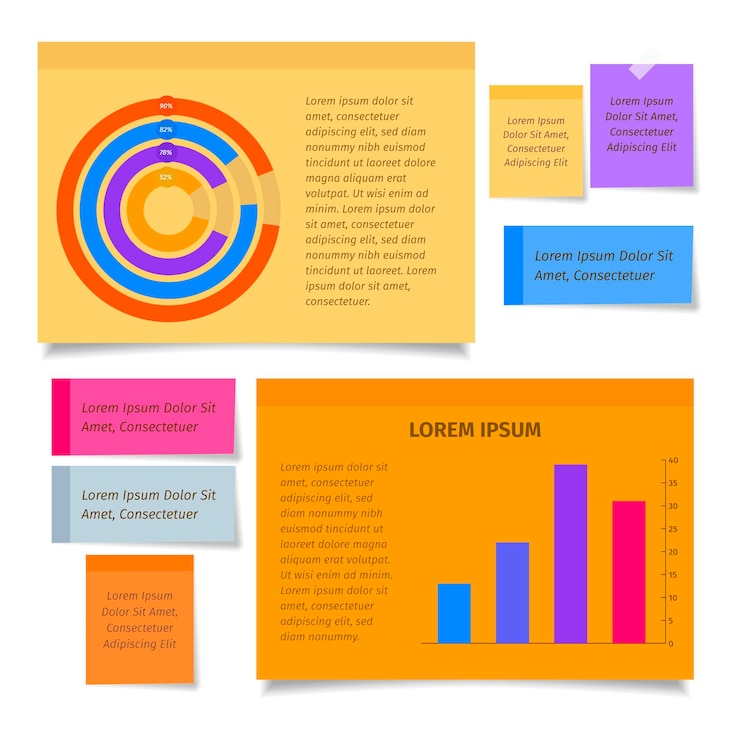 90%
82%
78%
52%

Lorem ipsum dolor sit amet, consectetuer adipiscing elit, sed diam nonummy nibh euismod tincidunt ut laoreet dolore magna aliquam erat volutpat. Ut wisi enim ad minim. Lorem ipsum dolor sit amet, consectetuer adipiscing elit, sed diam nonummy nibh euismod tincidunt ut laoreet. Lorem ipsum dolor sit amet, consectetuer.

Lorem Ipsum Dolor Sit Amet, Consectetuer Adipiscing Elit

Lorem Ipsum Dolor Sit Amet, Consectetuer Adipiscing Elit

Lorem Ipsum Dolor Sit Amet, Consectetuer

Lorem Ipsum Dolor Sit Amet, Consectetuer

Lorem Ipsum Dolor Sit Amet, Consectetuer

Lorem Ipsum Dolor Sit Amet, Consectetuer Adipiscing Elit

LOREM IPSUM

Lorem ipsum dolor sit amet, consectetuer adipiscing elit, sed diam nonummy nibh euismod tincidunt ut laoreet dolore magna aliquam erat volutpat. Ut wisi enim ad minim. Lorem ipsum dolor sit amet, consectetuer adipiscing elit, sed diam nonummy.

40
35
30
25
20
15
10
5
0