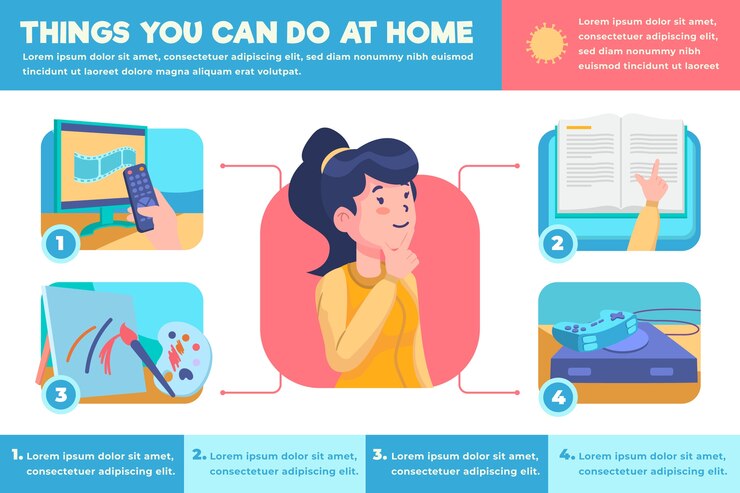 THINGS YOU CAN DO AT HOME

Lorem ipsum dolor sit amet, consectetuer adipiscing elit, sed diam nonummy nibh euismod tincidunt ut laoreet dolore magna aliquam erat volutpat.

Lorem ipsum dolor sit amet, consectetuer adipiscing elit, sed diam nonummy nibh euismod tincidunt ut laoreet

1

2

3

4

1. Lorem ipsum dolor sit amet, consectetuer adipiscing elit.

2. Lorem ipsum dolor sit amet, consectetuer adipiscing elit.

3. Lorem ipsum dolor sit amet, consectetuer adipiscing elit.

4. Lorem ipsum dolor sit amet, consectetuer adipiscing elit.