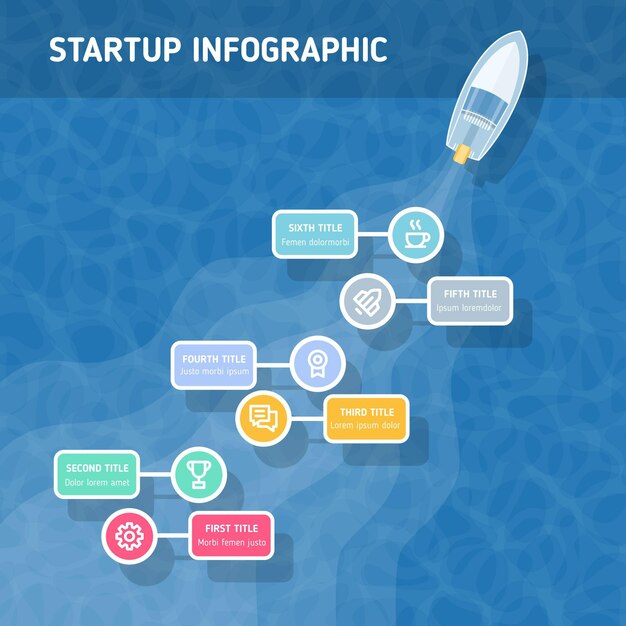 STARTUP INFOGRAPHIC

SIXTH TITLE
Femen dolormorbi

FIFTH TITLE
Ipsum loremdolor

FOURTH TITLE
Justo morbi ipsum

THIRD TITLE
Lorem ipsum dolor

SECOND TITLE
Dolor lorem amet

FIRST TITLE
Morbi femen justo