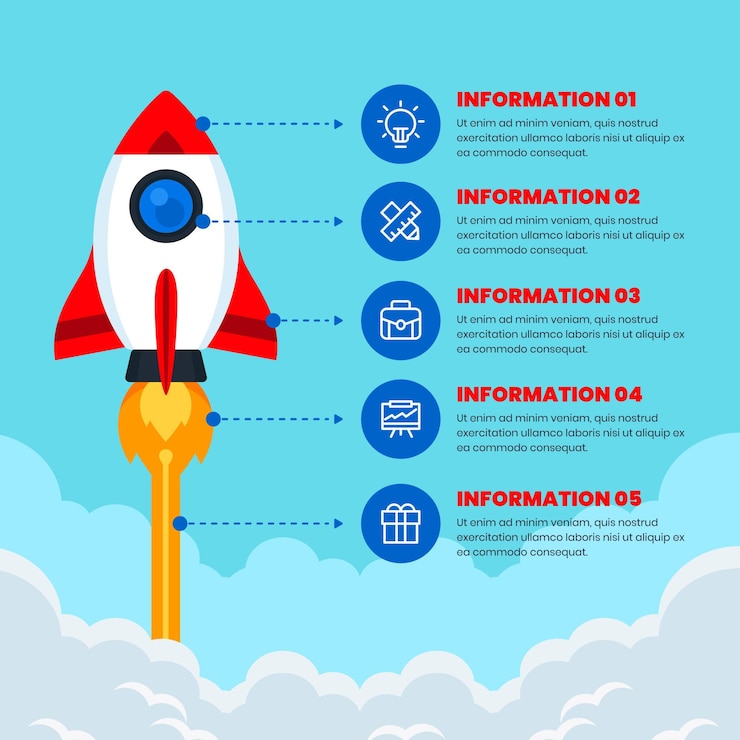 INFORMATION 01
Ut enim ad minim veniam, quis nostrud exercitation ullamco laboris nisi ut aliquip ex ea commodo consequat.

INFORMATION 02
Ut enim ad minim veniam, quis nostrud exercitation ullamco laboris nisi ut aliquip ex ea commodo consequat.

INFORMATION 03
Ut enim ad minim veniam, quis nostrud exercitation ullamco laboris nisi ut aliquip ex ea commodo consequat.

INFORMATION 04
Ut enim ad minim veniam, quis nostrud exercitation ullamco laboris nisi ut aliquip ex ea commodo consequat.

INFORMATION 05
Ut enim ad minim veniam, quis nostrud exercitation ullamco laboris nisi ut aliquip ex ea commodo consequat.