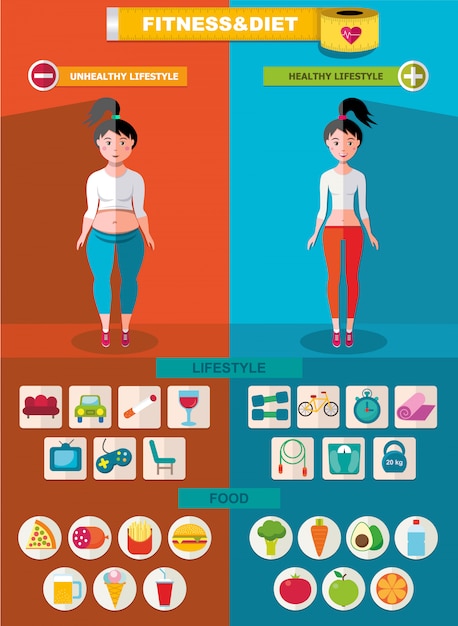 FITNESS&DIET

UNHEALTHY LIFESTYLE

HEALTHY LIFESTYLE

LIFESTYLE

20 kg

FOOD