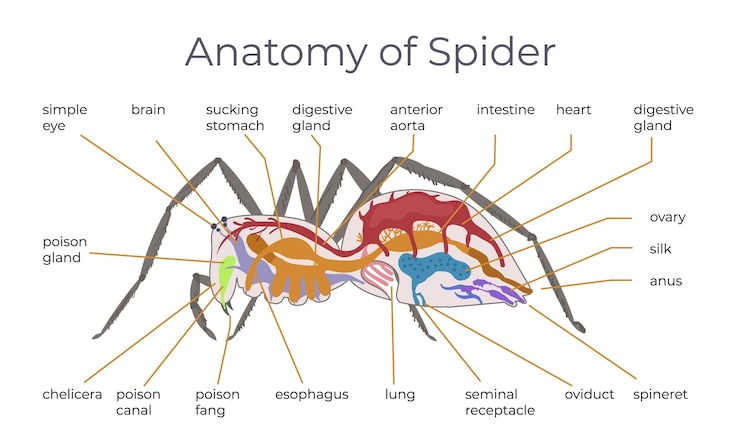 Anatomy of Spider

simple eye
brain
sucking stomach
digestive gland
anterior aorta
intestine
heart
digestive gland

poison gland

ovary
silk
anus

chelicera
poison canal
poison fang
esophagus
lung
seminal receptacle
oviduct
spineret