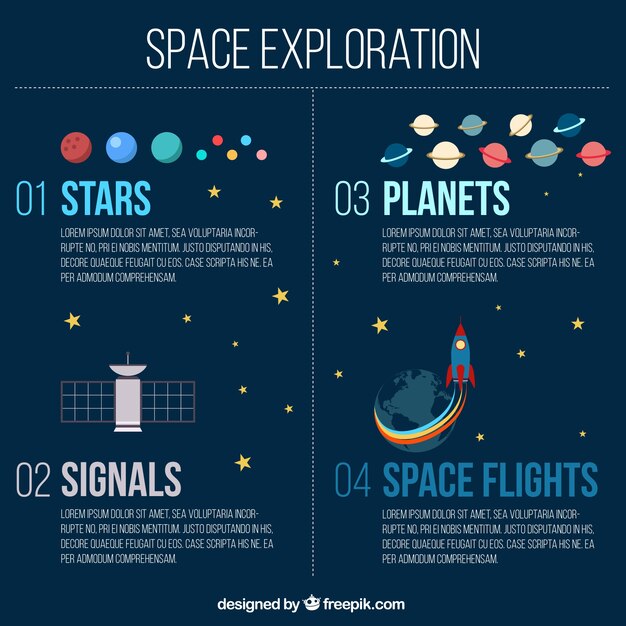 SPACE EXPLORATION

01 STARS

LOREM IPSUM DOLOR SIT AMET, SEA VOLUPTARIA INCORRUPTE NO, PRI EI NOBIS MENTITUM. JUSTO DISPUTANDO IN HIS, DECORE QUAEQUE FEUGAIT CU EOS. CASE SCRIPTA HIS NE. EA PER ADMODUM COMPREHENSAM.

02 SIGNALS

LOREM IPSUM DOLOR SIT AMET, SEA VOLUPTARIA INCORRUPTE NO, PRI EI NOBIS MENTITUM. JUSTO DISPUTANDO IN HIS, DECORE QUAEQUE FEUGAIT CU EOS. CASE SCRIPTA HIS NE. EA PER ADMODUM COMPREHENSAM.

03 PLANETS

LOREM IPSUM DOLOR SIT AMET, SEA VOLUPTARIA INCORRUPTE NO, PRI EI NOBIS MENTITUM. JUSTO DISPUTANDO IN HIS, DECORE QUAEQUE FEUGAIT CU EOS. CASE SCRIPTA HIS NE. EA PER ADMODUM COMPREHENSAM.

04 SPACE FLIGHTS

LOREM IPSUM DOLOR SIT AMET, SEA VOLUPTARIA INCORRUPTE NO, PRI EI NOBIS MENTITUM. JUSTO DISPUTANDO IN HIS, DECORE QUAEQUE FEUGAIT CU EOS. CASE SCRIPTA HIS NE. EA PER ADMODUM COMPREHENSAM.

designed by freepik.com