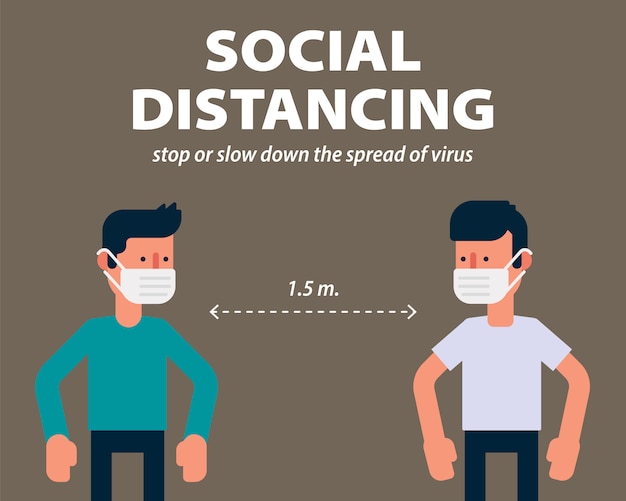 SOCIAL DISTANCING

stop or slow down the spread of virus

1.5 m.