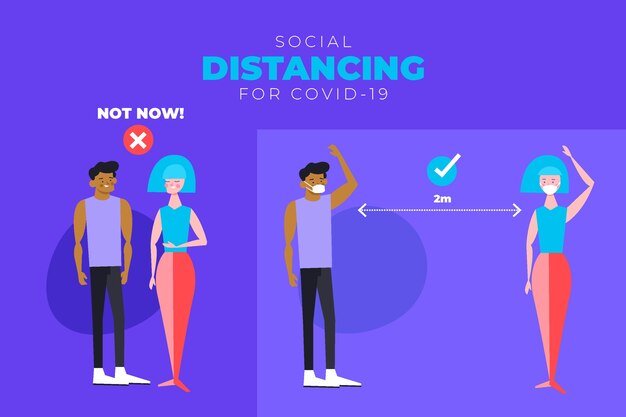 SOCIAL
DISTANCING
FOR COVID-19

NOT NOW!

2m