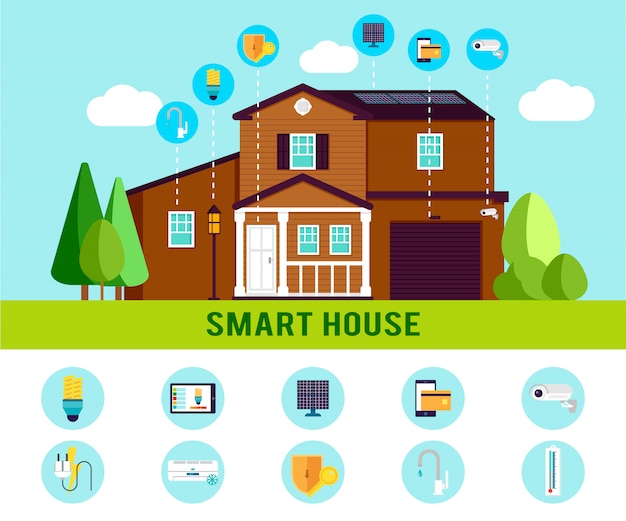 SMART HOUSE