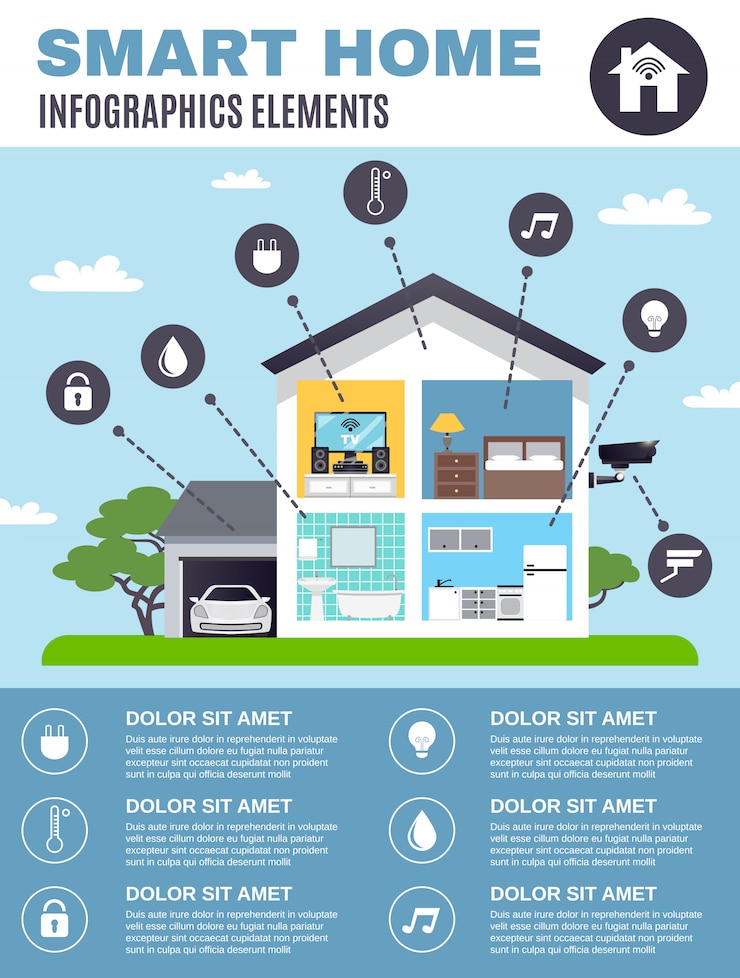 SMART HOME
INFOGRAPHICS ELEMENTS

TV

DOLOR SIT AMET
Duis aute irure dolor in reprehenderit in voluptate velit esse cillum dolore eu fugiat nulla pariatur excepteur sint occaecat cupidatat non proident sunt in culpa qui officia deserunt mollit

DOLOR SIT AMET
Duis aute irure dolor in reprehenderit in voluptate velit esse cillum dolore eu fugiat nulla pariatur excepteur sint occaecat cupidatat non proident sunt in culpa qui officia deserunt mollit

DOLOR SIT AMET
Duis aute irure dolor in reprehenderit in voluptate velit esse cillum dolore eu fugiat nulla pariatur excepteur sint occaecat cupidatat non proident sunt in culpa qui officia deserunt mollit

DOLOR SIT AMET
Duis aute irure dolor in reprehenderit in voluptate velit esse cillum dolore eu fugiat nulla pariatur excepteur sint occaecat cupidatat non proident sunt in culpa qui officia deserunt mollit

DOLOR SIT AMET
Duis aute irure dolor in reprehenderit in voluptate velit esse cillum dolore eu fugiat nulla pariatur excepteur sint occaecat cupidatat non proident sunt in culpa qui officia deserunt mollit

DOLOR SIT AMET
Duis aute irure dolor in reprehenderit in voluptate velit esse cillum dolore eu fugiat nulla pariatur excepteur sint occaecat cupidatat non proident sunt in culpa qui officia deserunt mollit