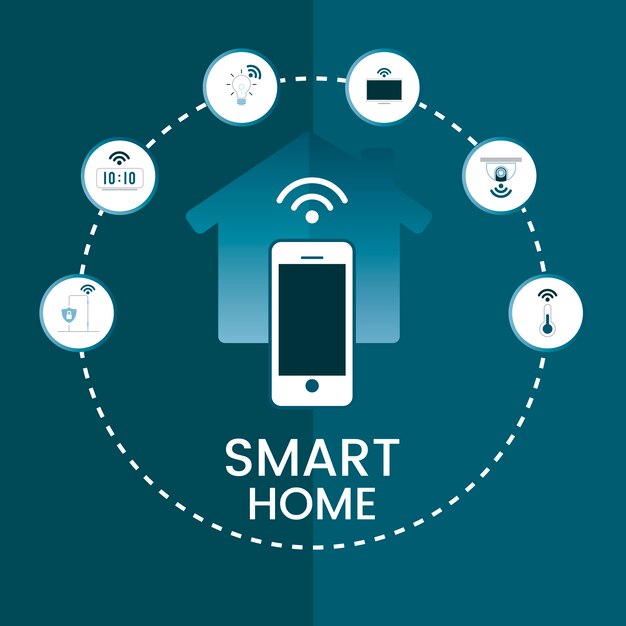 10:10

SMART
HOME