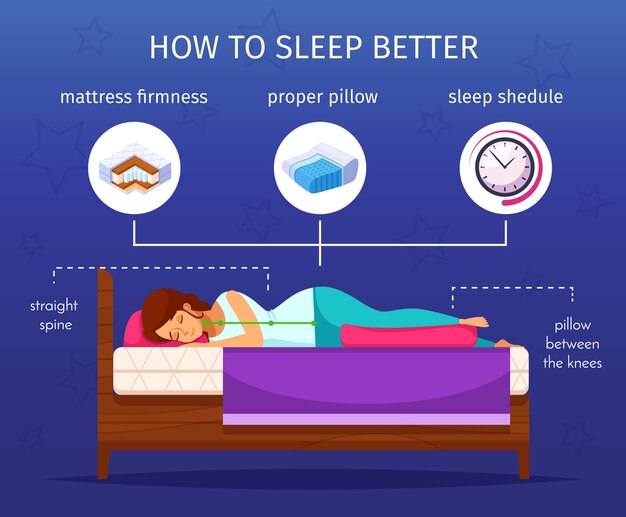 HOW TO SLEEP BETTER

mattress firmness

proper pillow

sleep shedule

straight spine

pillow between the knees