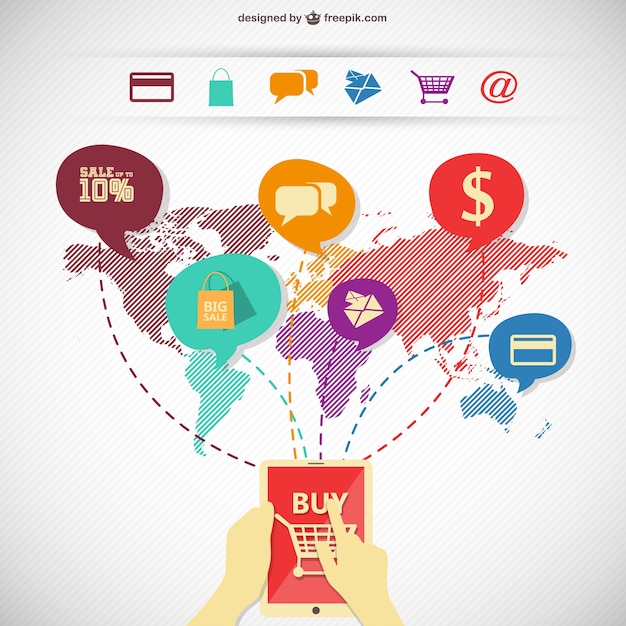 designed by freepik.com

@

SALE UP TO 10%

$

BIG SALE

BUY