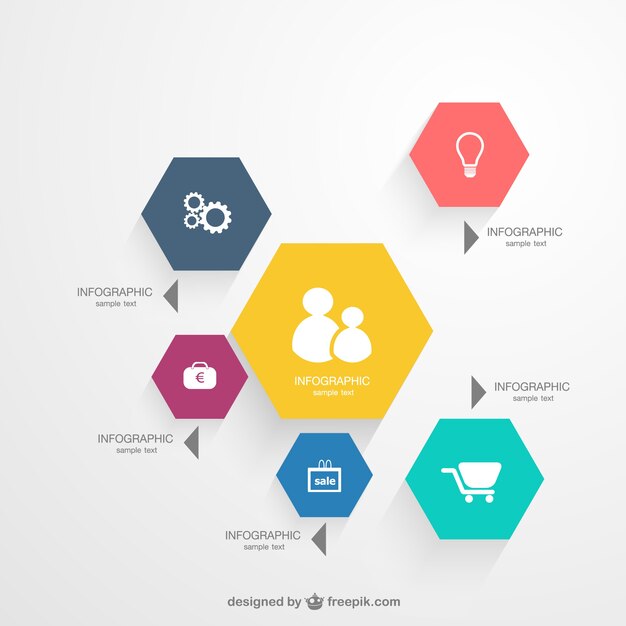 INFOGRAPHIC
sample text

INFOGRAPHIC
sample text

€

INFOGRAPHIC
sample text

INFOGRAPHIC
sample text

INFOGRAPHIC
sample text

sale

INFOGRAPHIC
sample text

designed by freepik.com