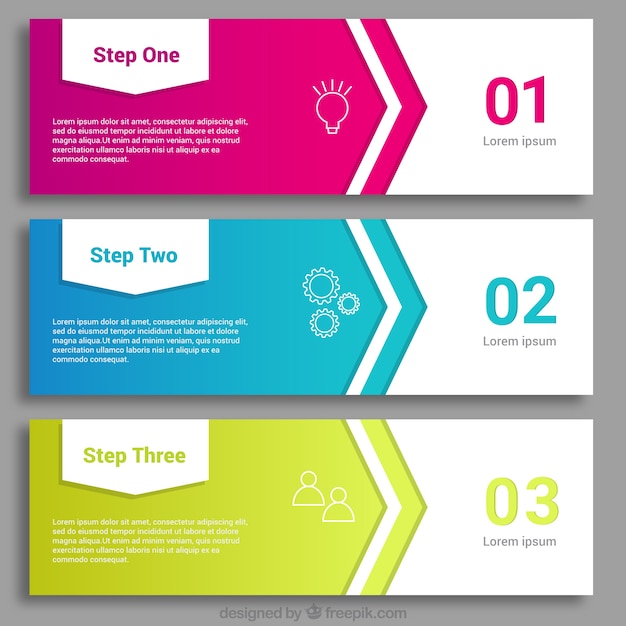 Step One

Lorem ipsum dolor sit amet, consectetur adipiscing elit, sed do eiusmod tempor incididunt ut labore et dolore magna aliqua.Ut enim ad minim veniam, quis nostrud exercitation ullamco laboris nisi ut aliquip ex ea commodo consequat.

01
Lorem ipsum

Step Two

Lorem ipsum dolor sit amet, consectetur adipiscing elit, sed do eiusmod tempor incididunt ut labore et dolore magna aliqua.Ut enim ad minim veniam, quis nostrud exercitation ullamco laboris nisi ut aliquip ex ea commodo consequat.

02
Lorem ipsum

Step Three

Lorem ipsum dolor sit amet, consectetur adipiscing elit, sed do eiusmod tempor incididunt ut labore et dolore magna aliqua.Ut enim ad minim veniam, quis nostrud exercitation ullamco laboris nisi ut aliquip ex ea commodo consequat.

03
Lorem ipsum

designed by freepik.com