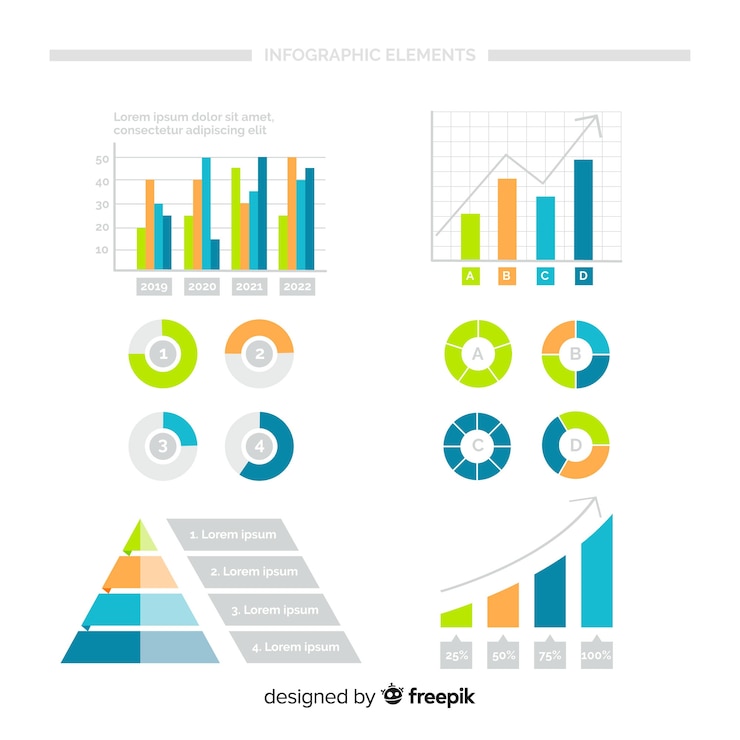 INFOGRAPHIC ELEMENTS

Lorem ipsum dolor sit amet, consectetur adipiscing elit

50
40
30
20
10

2019 2020 2021 2022

A B C D

1 2 3 4

A B C D

1. Lorem ipsum
2. Lorem ipsum
3. Lorem ipsum
4. Lorem ipsum

25% 50% 75% 100%

designed by freepik