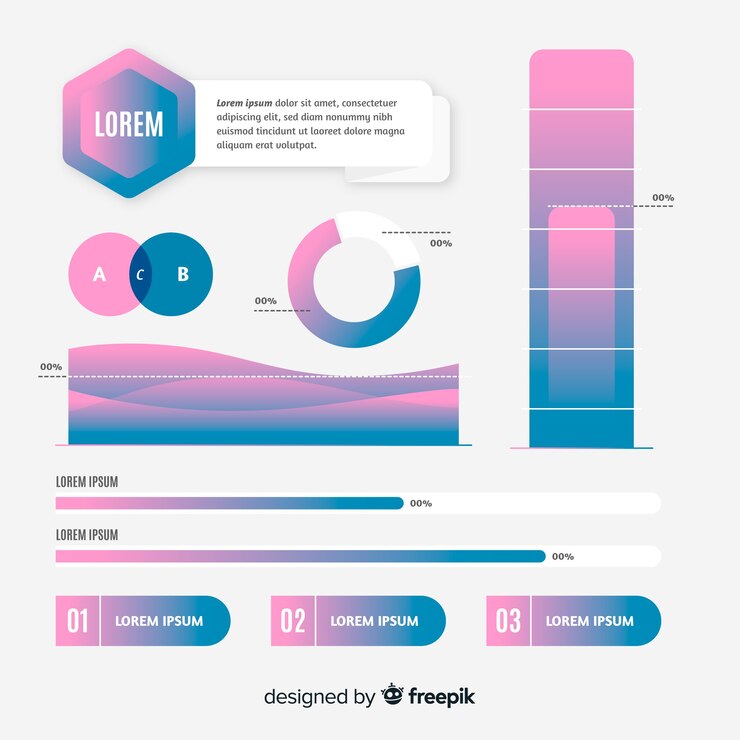 LOREM

Lorem ipsum dolor sit amet, consectetuer adipiscing elit, sed diam nonummy nibh euismod tincidunt ut laoreet dolore magna aliquam erat volutpat.

00%

A C B

00%

00%

00%

LOREM IPSUM

00%

LOREM IPSUM

00%

01 LOREM IPSUM

02 LOREM IPSUM

03 LOREM IPSUM

designed by freepik