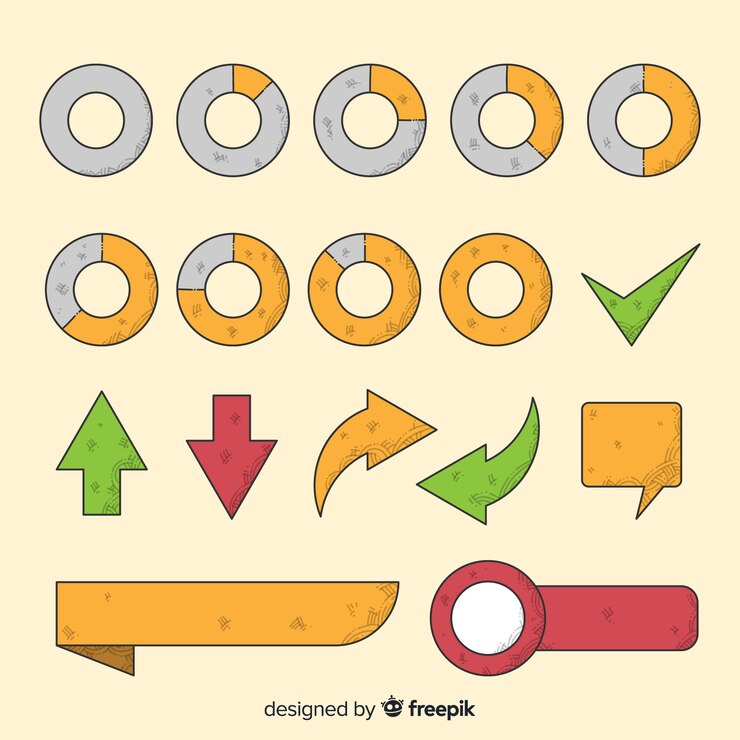 designed by freepik