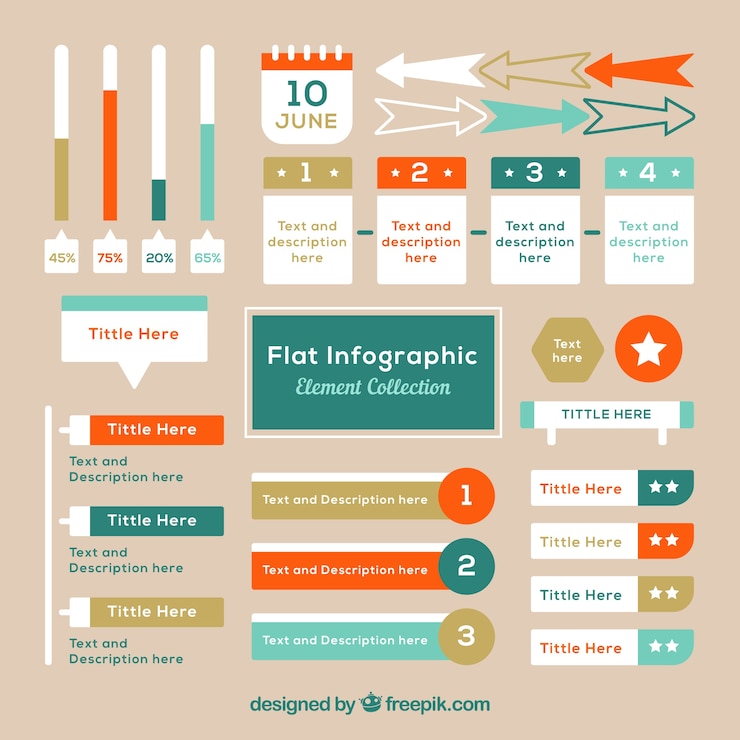 45%

75%

20%

65%

10
JUNE

1

Text and description here

2

Text and description here

3

Text and description here

4

Text and description here

Tittle Here

Flat Infographic
Element Collection

Text here

TITTLE HERE

Tittle Here

Text and Description here

Tittle Here

Text and Description here

Tittle Here

Text and Description here

Text and Description here 1

Text and Description here 2

Text and Description here 3

Tittle Here

Tittle Here

Tittle Here

Tittle Here

designed by freepik.com