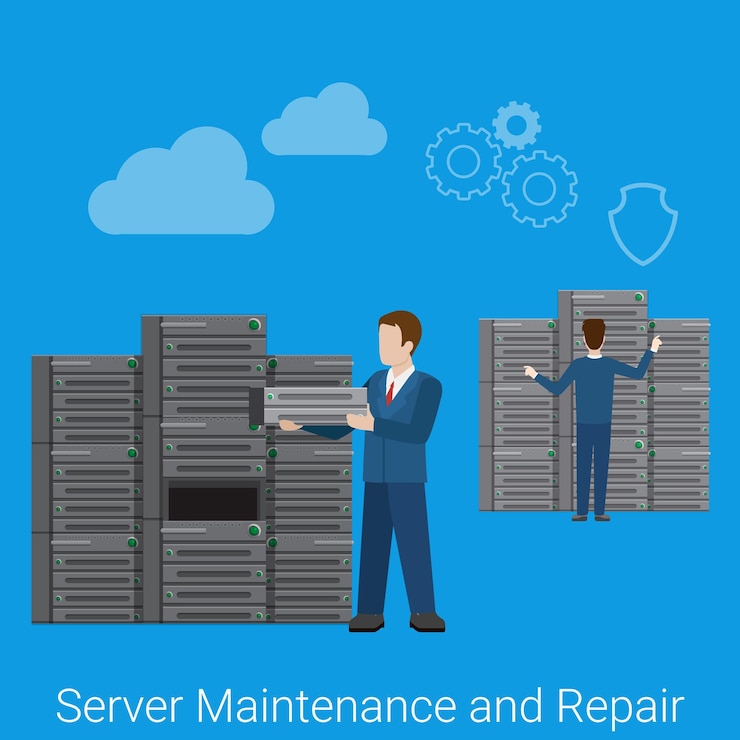 Server Maintenance and Repair