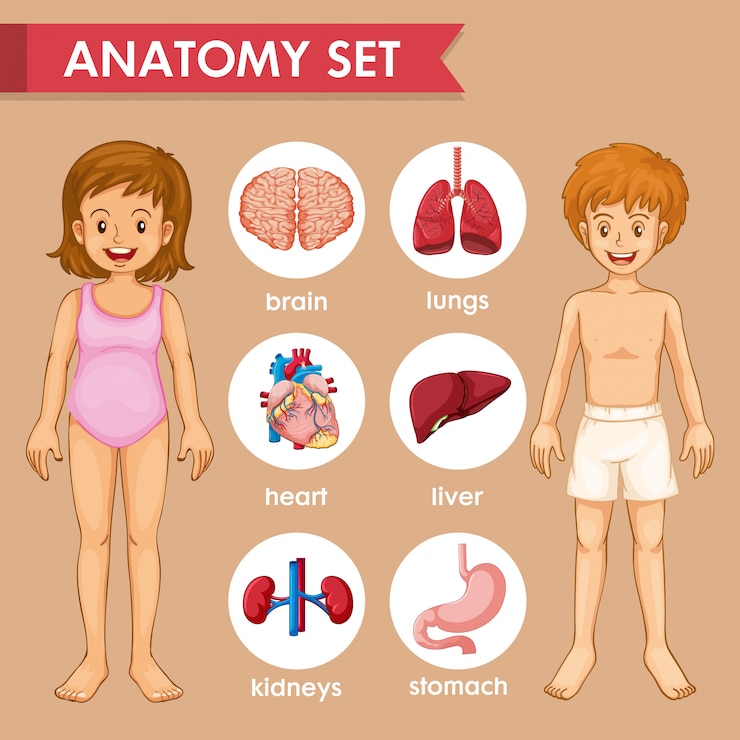 ANATOMY SET

brain

lungs

heart

liver

kidneys

stomach