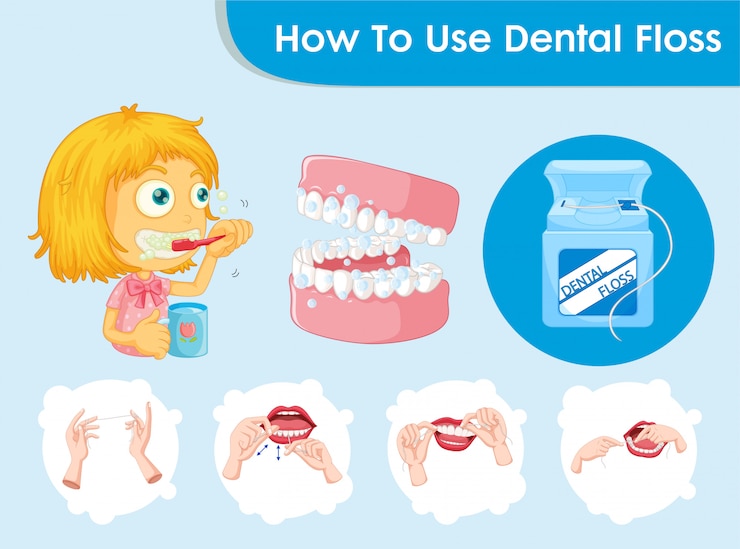 How To Use Dental Floss

DENTAL FLOSS