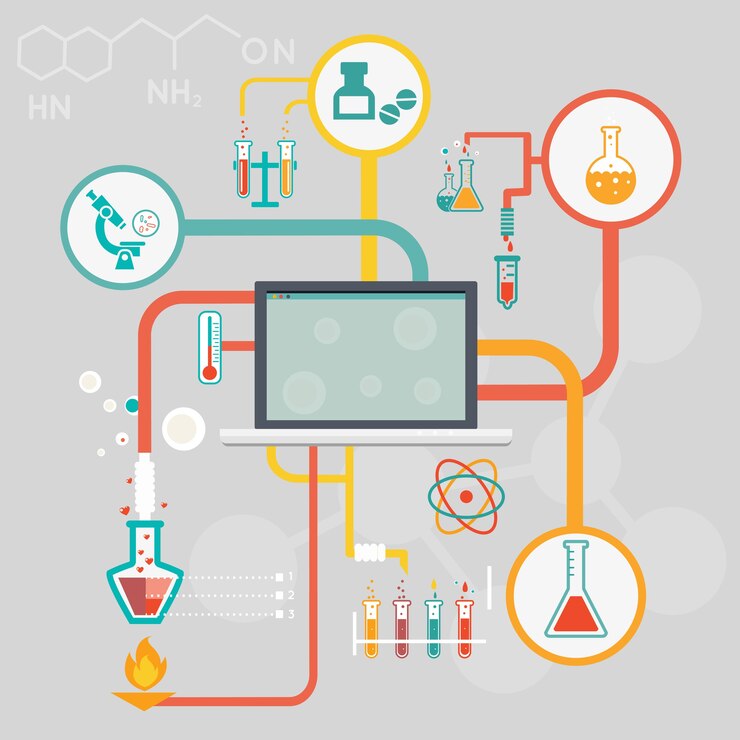 ON
HN
$NH_2$
1
2
3