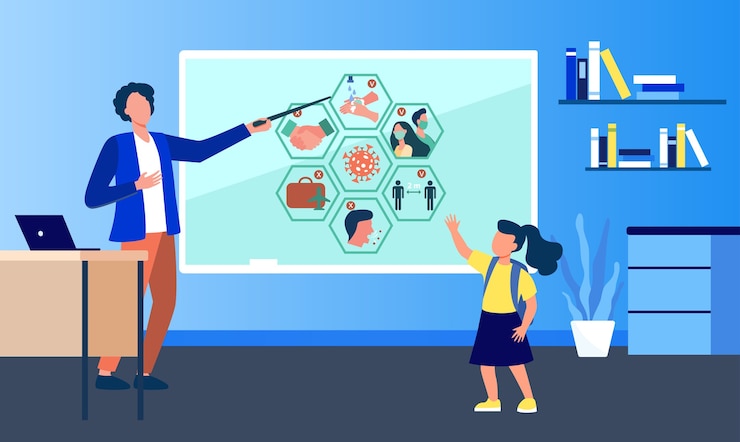 2 m