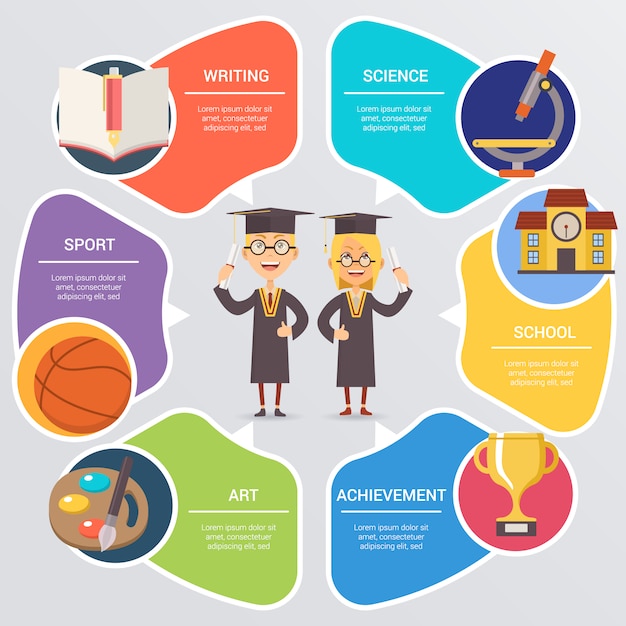 WRITING

Lorem ipsum dolor sit amet, consectetuer adipiscing elit, sed

SCIENCE

Lorem ipsum dolor sit amet, consectetuer adipiscing elit, sed

SPORT

Lorem ipsum dolor sit amet, consectetuer adipiscing elit, sed

SCHOOL

Lorem ipsum dolor sit amet, consectetuer adipiscing elit, sed

ART

Lorem ipsum dolor sit amet, consectetuer adipiscing elit, sed

ACHIEVEMENT

Lorem ipsum dolor sit amet, consectetuer adipiscing elit, sed