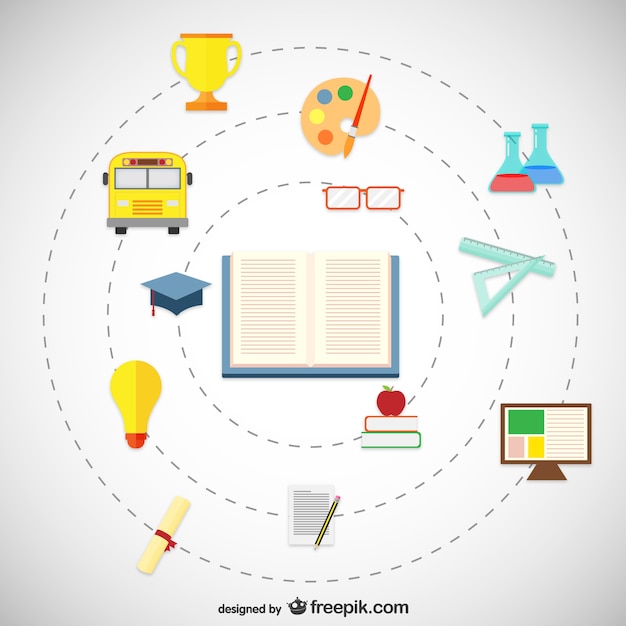 designed by freepik.com